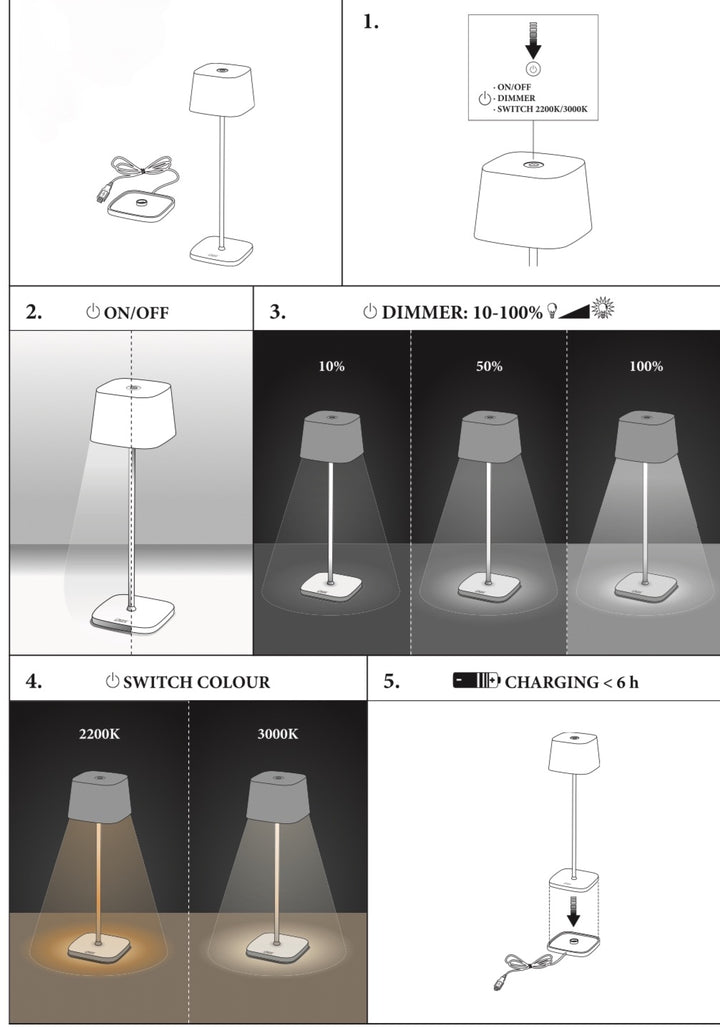 1.

· ON/OFF
· DIMMER
· SWITCH 2200K/3000K

2. ON/OFF

3. DIMMER: 10-100%

10%

50%

100%

4. SWITCH COLOUR

2200K

3000K

5. CHARGING < 6 h