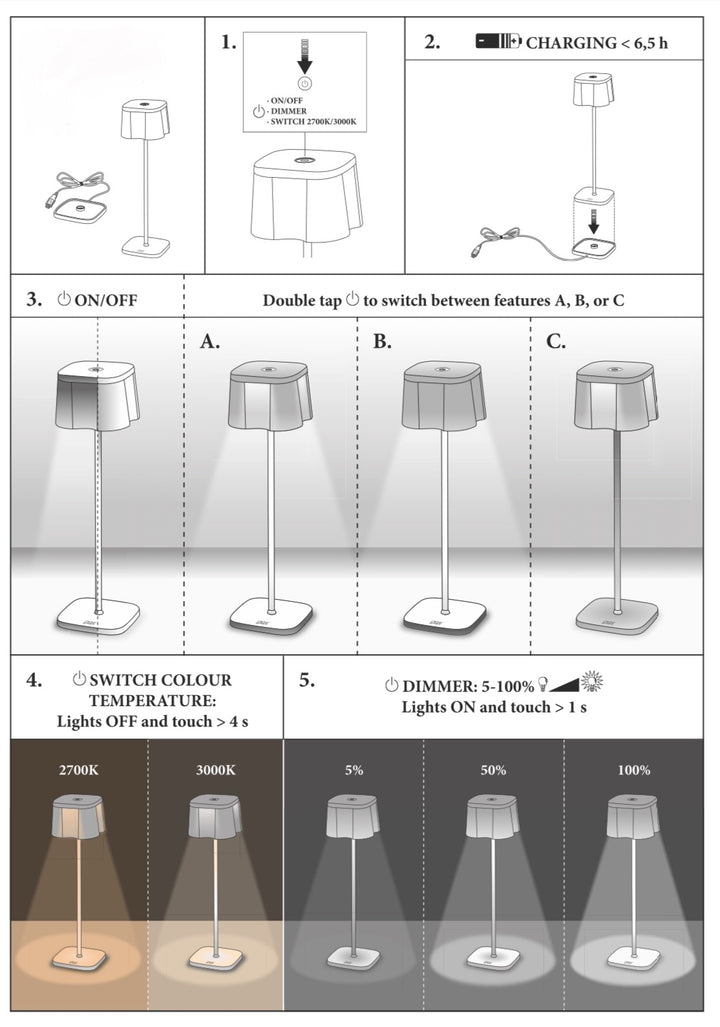 1.

· ON/OFF
· DIMMER
· SWITCH 2700K/3000K

2. CHARGING < 6,5 h

3. ON/OFF

Double tap to switch between features A, B, or C

A.

B.

C.

4. SWITCH COLOUR TEMPERATURE: Lights OFF and touch > 4 s

5. DIMMER: 5-100% Lights ON and touch > 1 s

2700K

3000K

5%

50%

100%