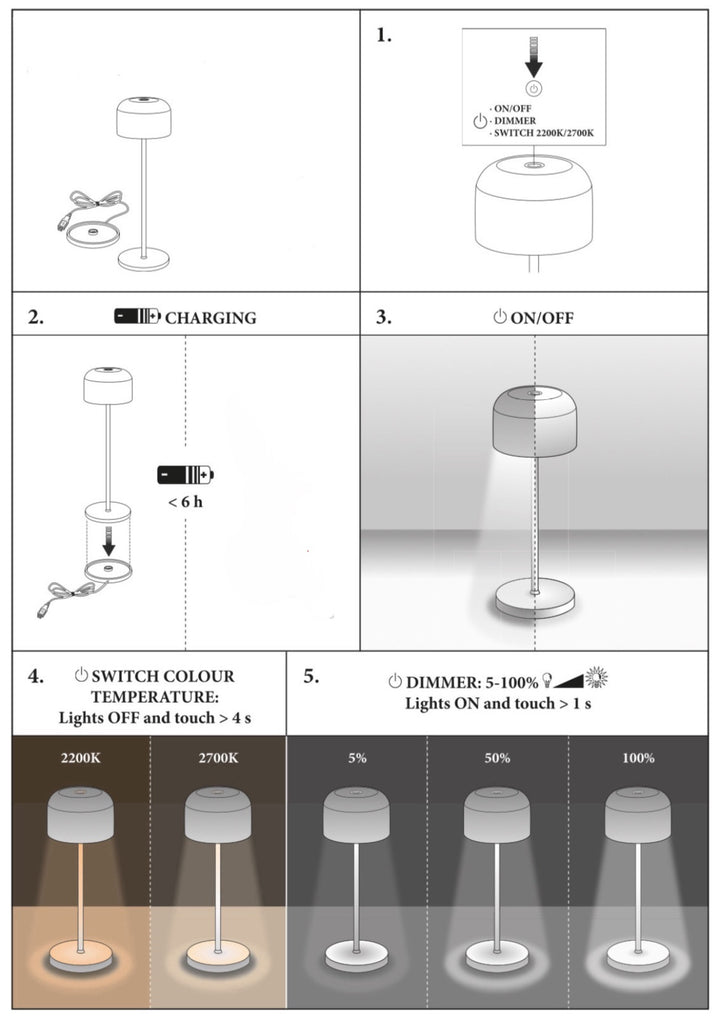 1.

· ON/OFF
· DIMMER
· SWITCH 2200K/2700K

2. CHARGING

< 6 h

3. ON/OFF

4. SWITCH COLOUR TEMPERATURE:
Lights OFF and touch > 4 s

2200K

2700K

5. DIMMER: 5-100%
Lights ON and touch > 1 s

5%

50%

100%